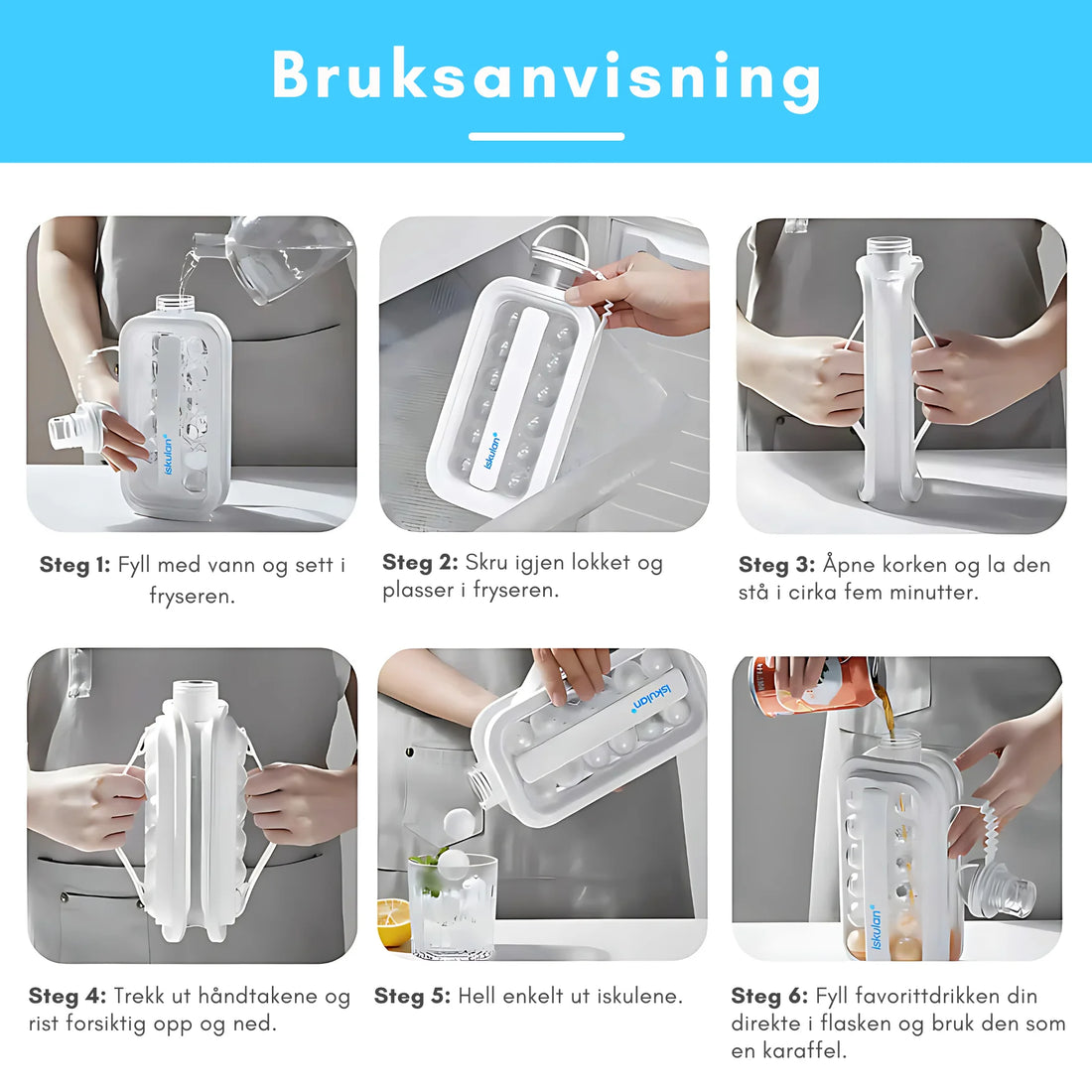 Bruksanvisning

iskulan®

Steg 1: Fyll med vann og sett i fryseren.

iskulan®

Steg 2: Skru igjen lokket og plasser i fryseren.

Steg 3: Åpne korken og la den stå i cirka fem minutter.

Steg 4: Trekk ut håndtakene og rist forsiktig opp og ned.

iskulan®

Steg 5: Hell enkelt ut iskulene.

iskulan®

Steg 6: Fyll favorittdrikken din direkte i flasken og bruk den som en karaffel.